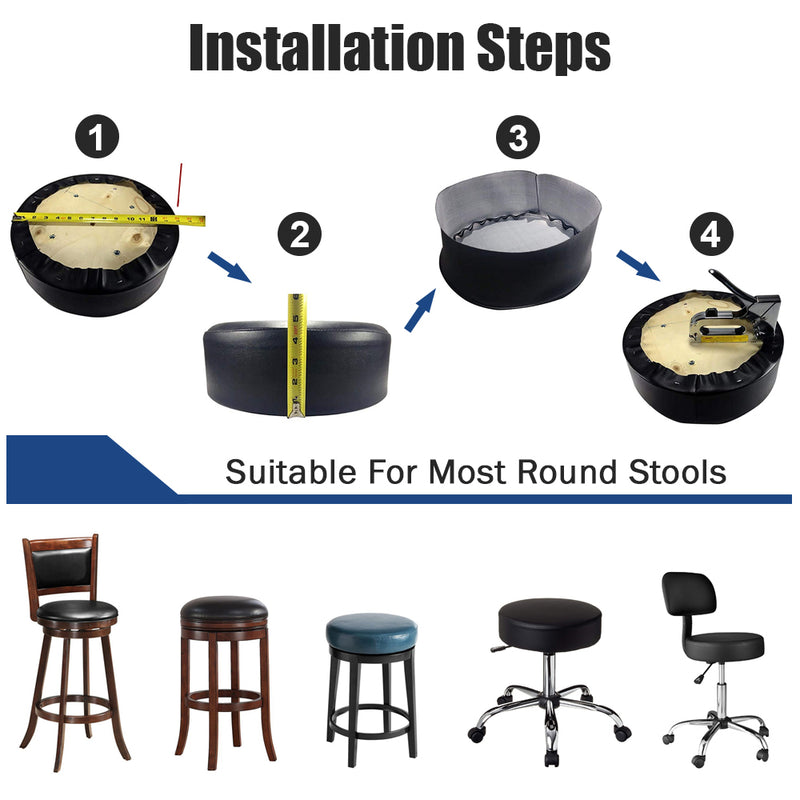 Installation Steps

1

2

3

4

Suitable For Most Round Stools